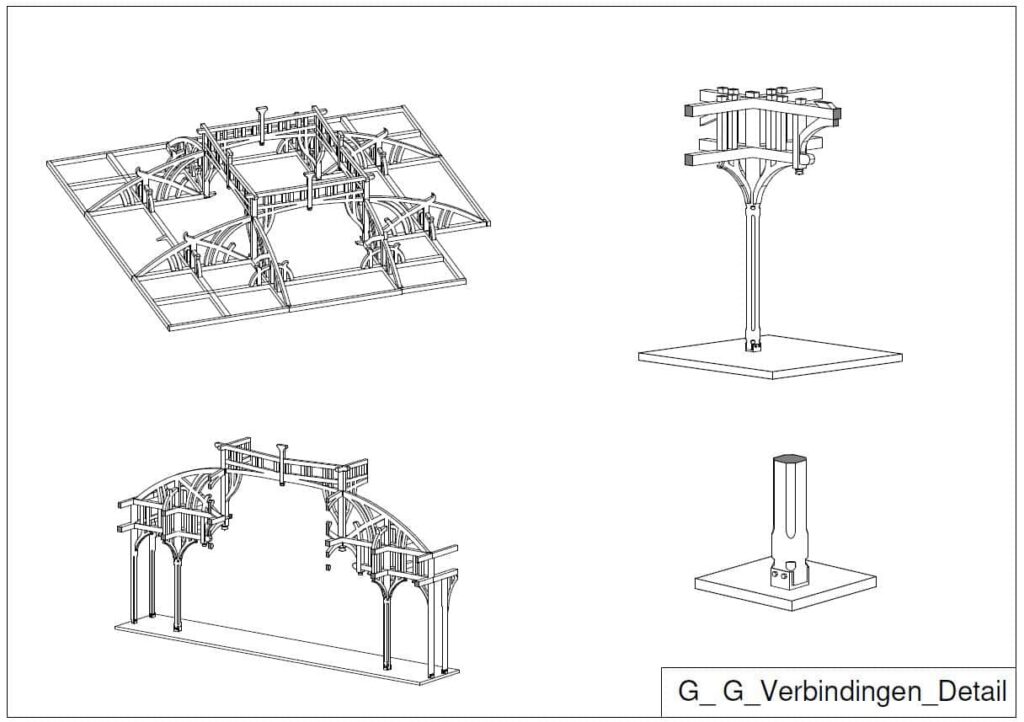 G_ G_Verbindingen_Detail